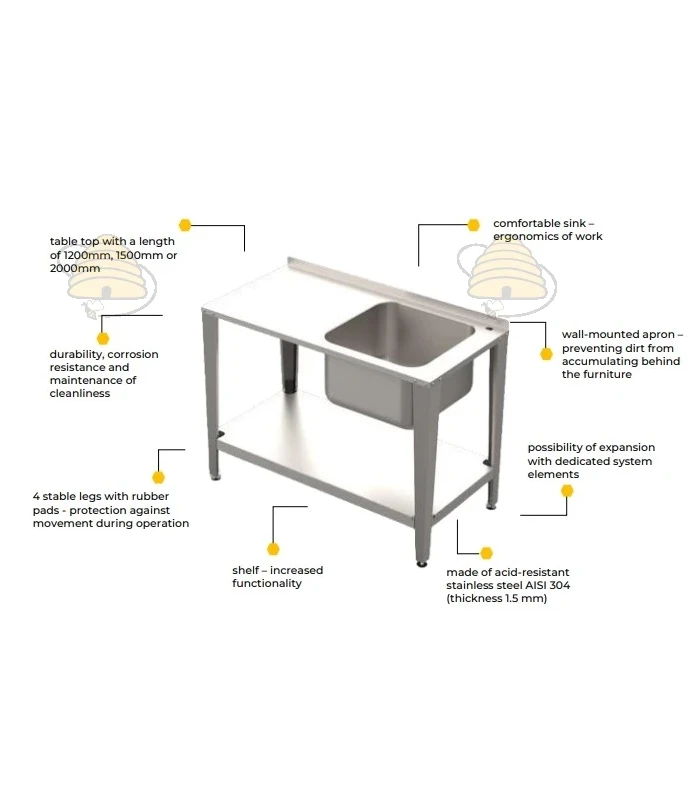 table top with a length of 1200mm, 1500mm or 2000mm

comfortable sink – ergonomics of work

durability, corrosion resistance and maintenance of cleanliness

wall-mounted apron – preventing dirt from accumulating behind the furniture

possibility of expansion with dedicated system elements

4 stable legs with rubber pads - protection against movement during operation

shelf – increased functionality

made of acid-resistant stainless steel AISI 304 (thickness 1.5 mm)